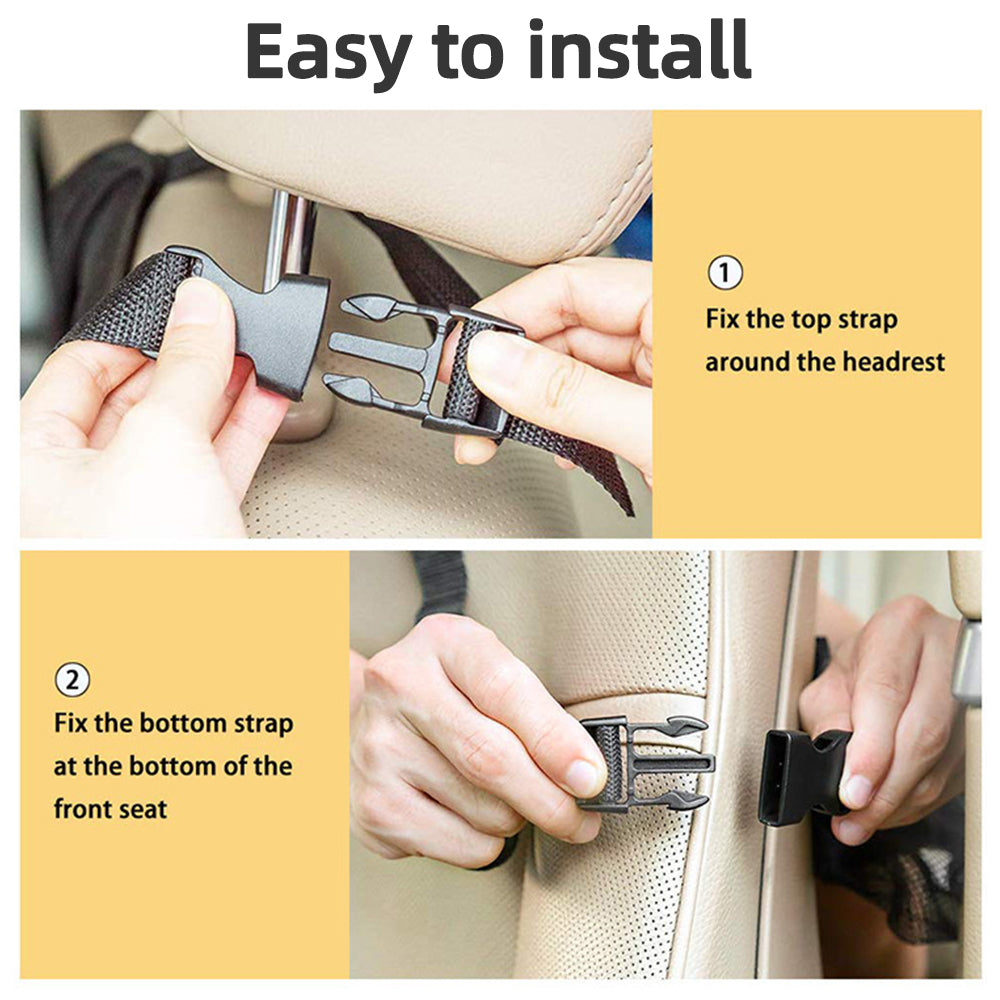 Easy to install

①
Fix the top strap around the headrest

②
Fix the bottom strap at the bottom of the front seat